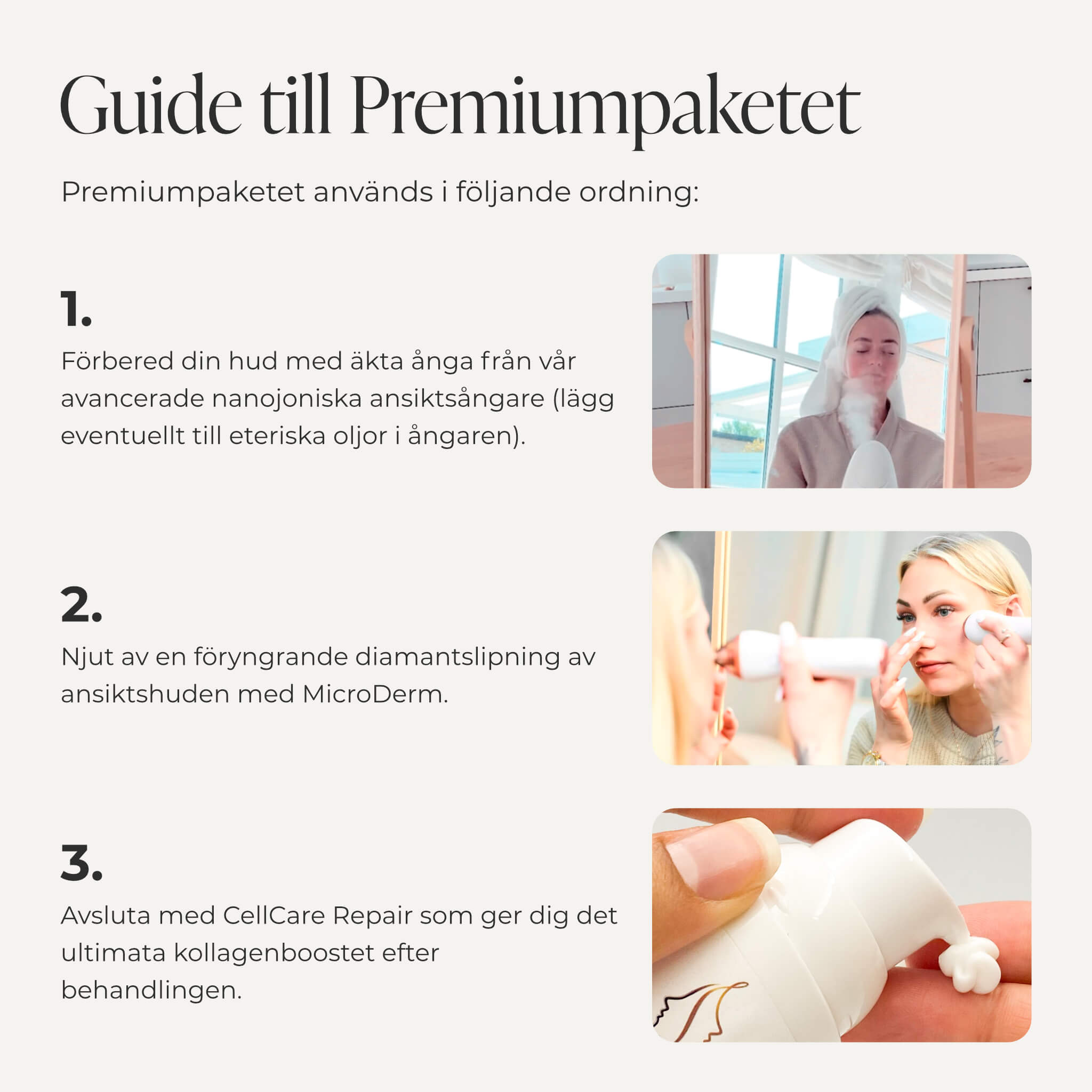 Guide till Premiumpaketet

Premiumpaketet används i följande ordning:

1.
Förbered din hud med äkta ånga från vår avancerade nanojoniska ansiktsångare (lägg eventuellt till eteriska oljor i ångaren).

2.
Njut av en föryngrande diamantslipning av ansiktshuden med MicroDerm.

3.
Avsluta med CellCare Repair som ger dig det ultimata kollagenboostet efter behandlingen.